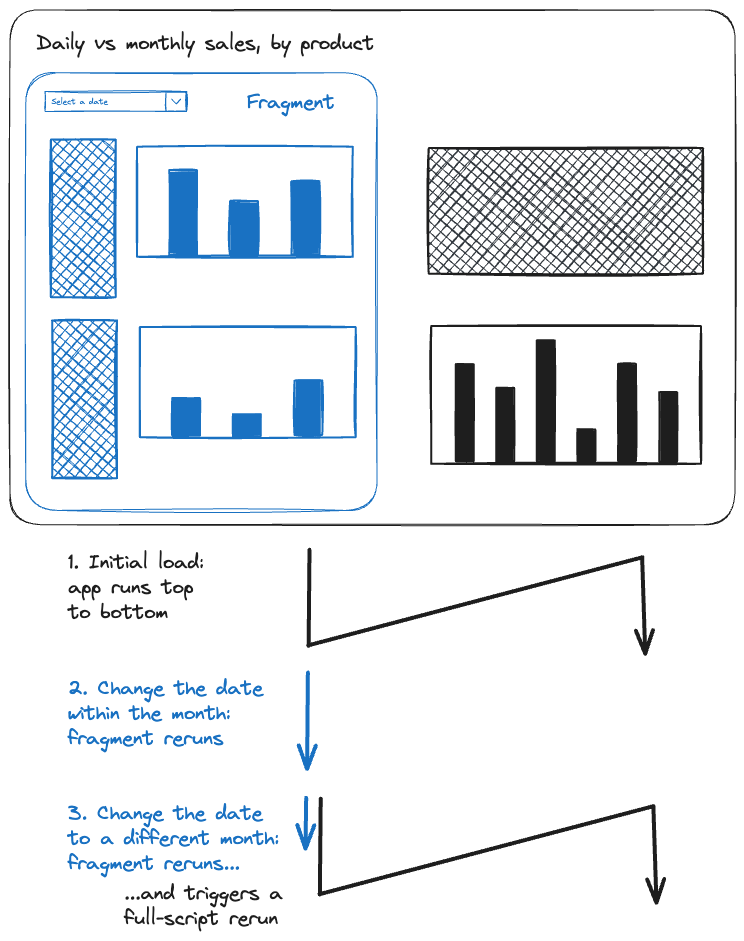 Daily vs monthly sales, by product

Select a date

Fragment

1. Initial load: app runs top to bottom

2. Change the date within the month: fragment reruns

3. Change the date to a different month: fragment reruns...

...and triggers a full-script rerun